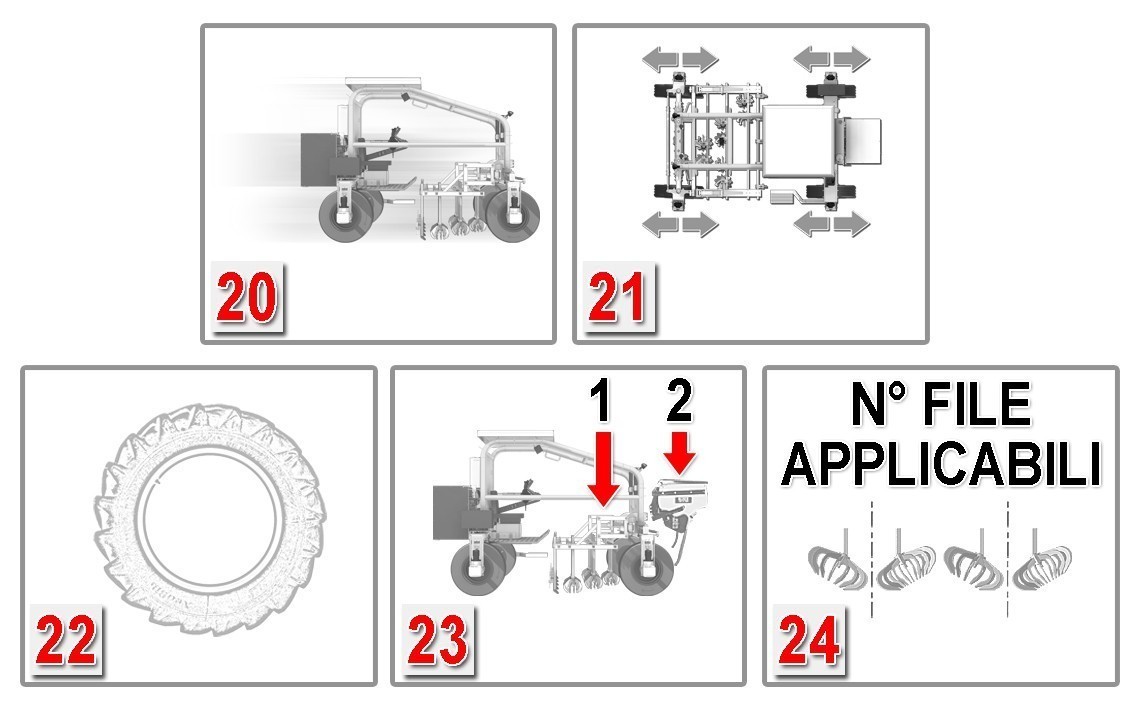 20

21

22

1
2
23

N° FILE
APPLICABILI
24