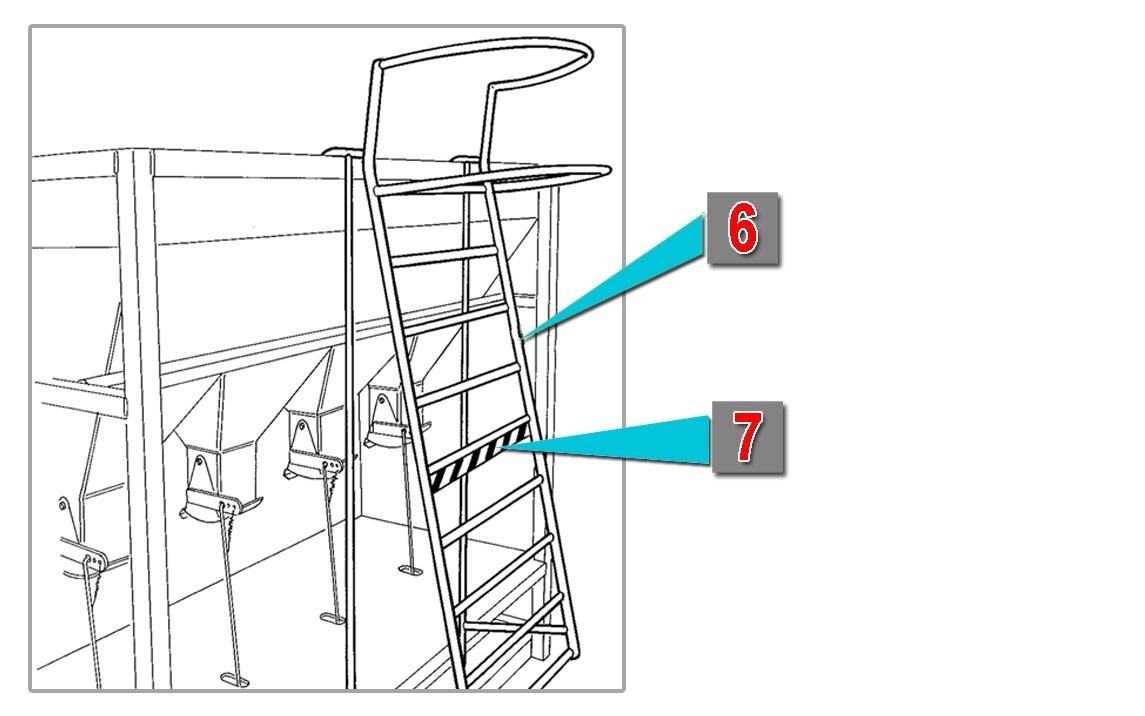 6

7