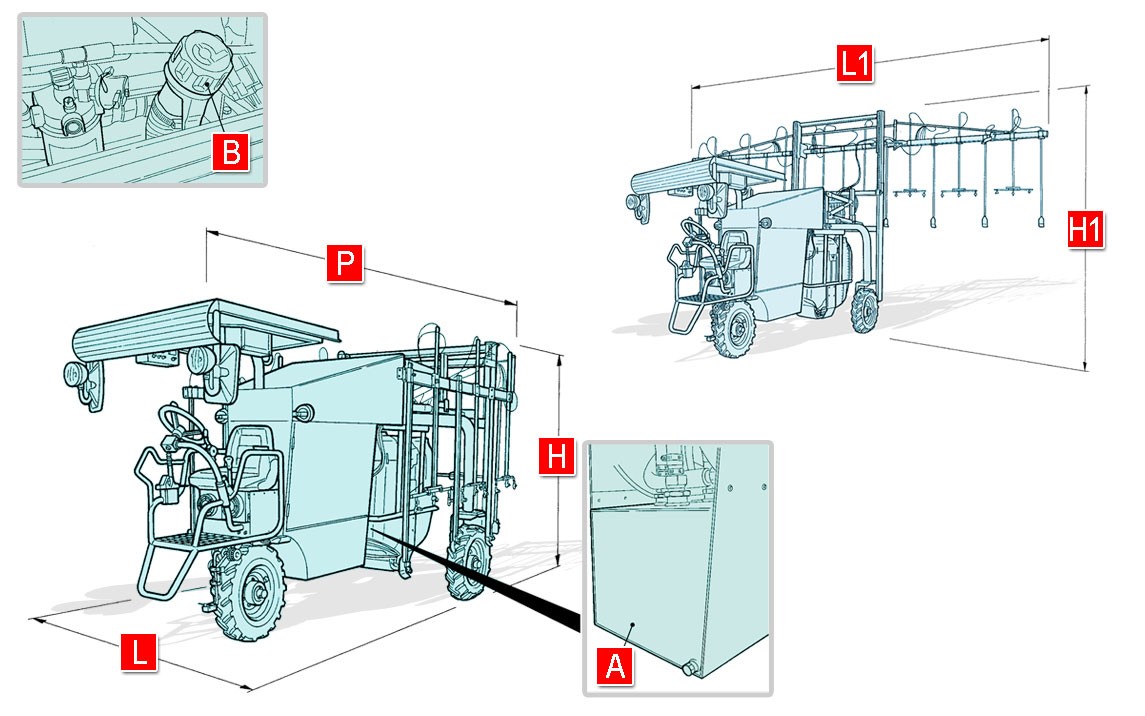 B

L1

H1

P

H

L

A