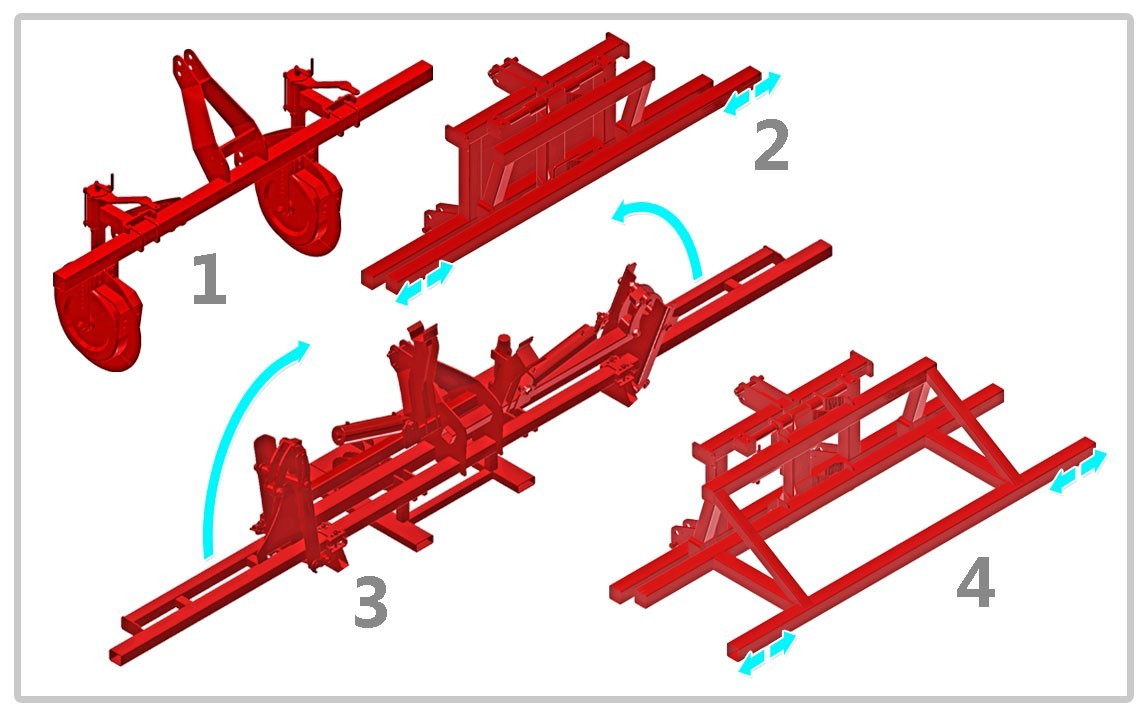 1
2
3
4